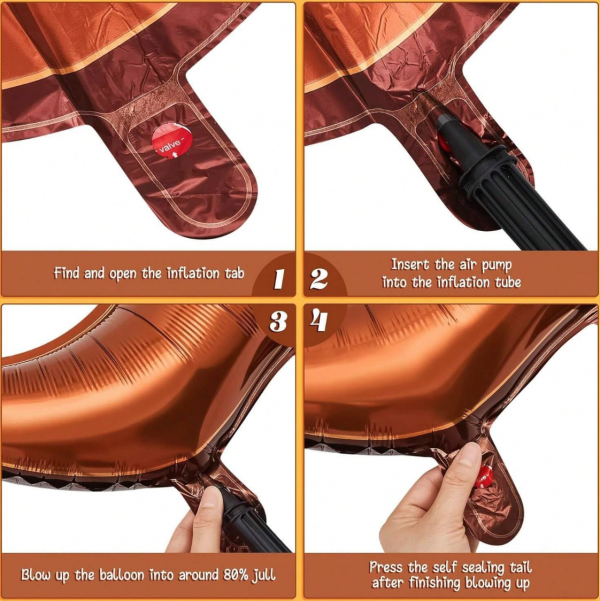 - valve -

Find and open the inflation tab

1

2

Insert the air pump into the inflation tube

3

4

Blow up the balloon into around 80% jull

Press the self sealing tail after finishing blowing up